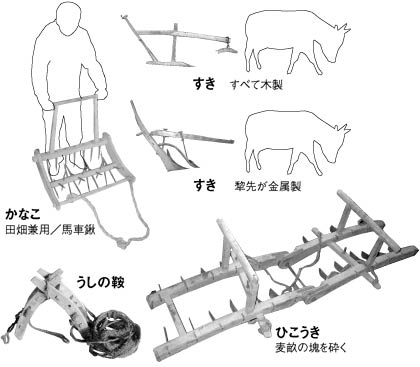 すき　すべて木製

すき　犂先が金属製

かなこ
田畑兼用／馬車鍬

うしの鞍

ひこうき
麦畝の塊を砕く