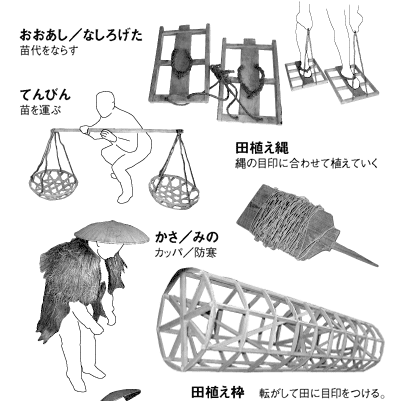 おおあし／なしろげた
苗代をならす

てんびん
苗を運ぶ

田植え縄
縄の目印に合わせて植えていく

かさ／みの
カッパ／防寒

田植え枠　転がして田に目印をつける。